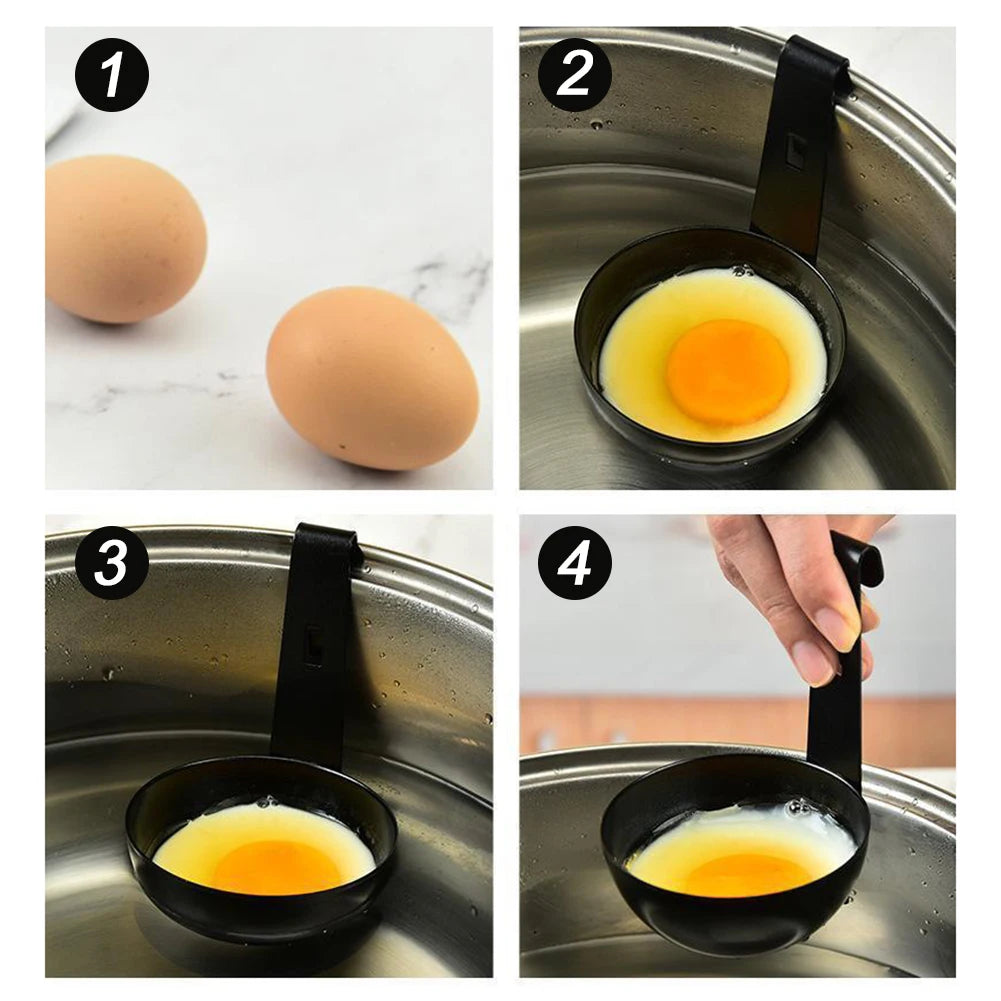 1
2
3
4