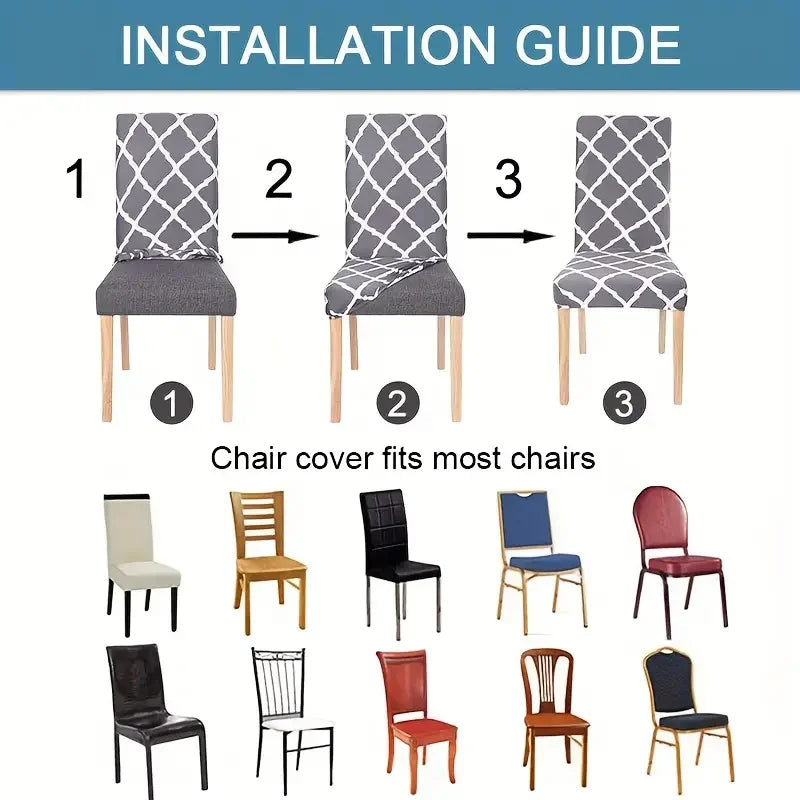 INSTALLATION GUIDE

1

2

3

1

2

3

Chair cover fits most chairs